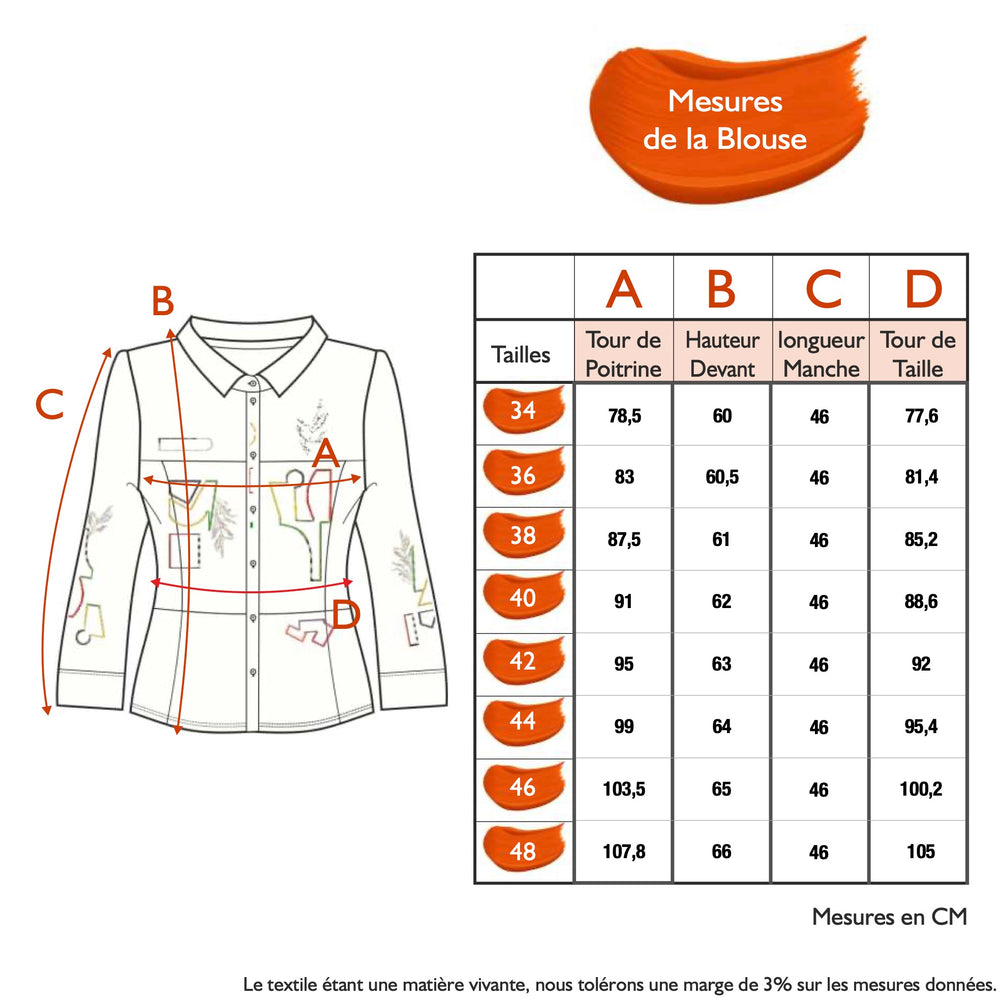 Mesures de la Blouse

B
C
A
D

| | A | B | C | D |
|---|---|---|---|---|
| Tailles | Tour de Poitrine | Hauteur Devant | longueur Manche | Tour de Taille |
| 34 | 78,5 | 60 | 46 | 77,6 |
| 36 | 83 | 60,5 | 46 | 81,4 |
| 38 | 87,5 | 61 | 46 | 85,2 |
| 40 | 91 | 62 | 46 | 88,6 |
| 42 | 95 | 63 | 46 | 92 |
| 44 | 99 | 64 | 46 | 95,4 |
| 46 | 103,5 | 65 | 46 | 100,2 |
| 48 | 107,8 | 66 | 46 | 105 |

Mesures en CM

Le textile étant une matière vivante, nous tolérons une marge de 3% sur les mesures données.