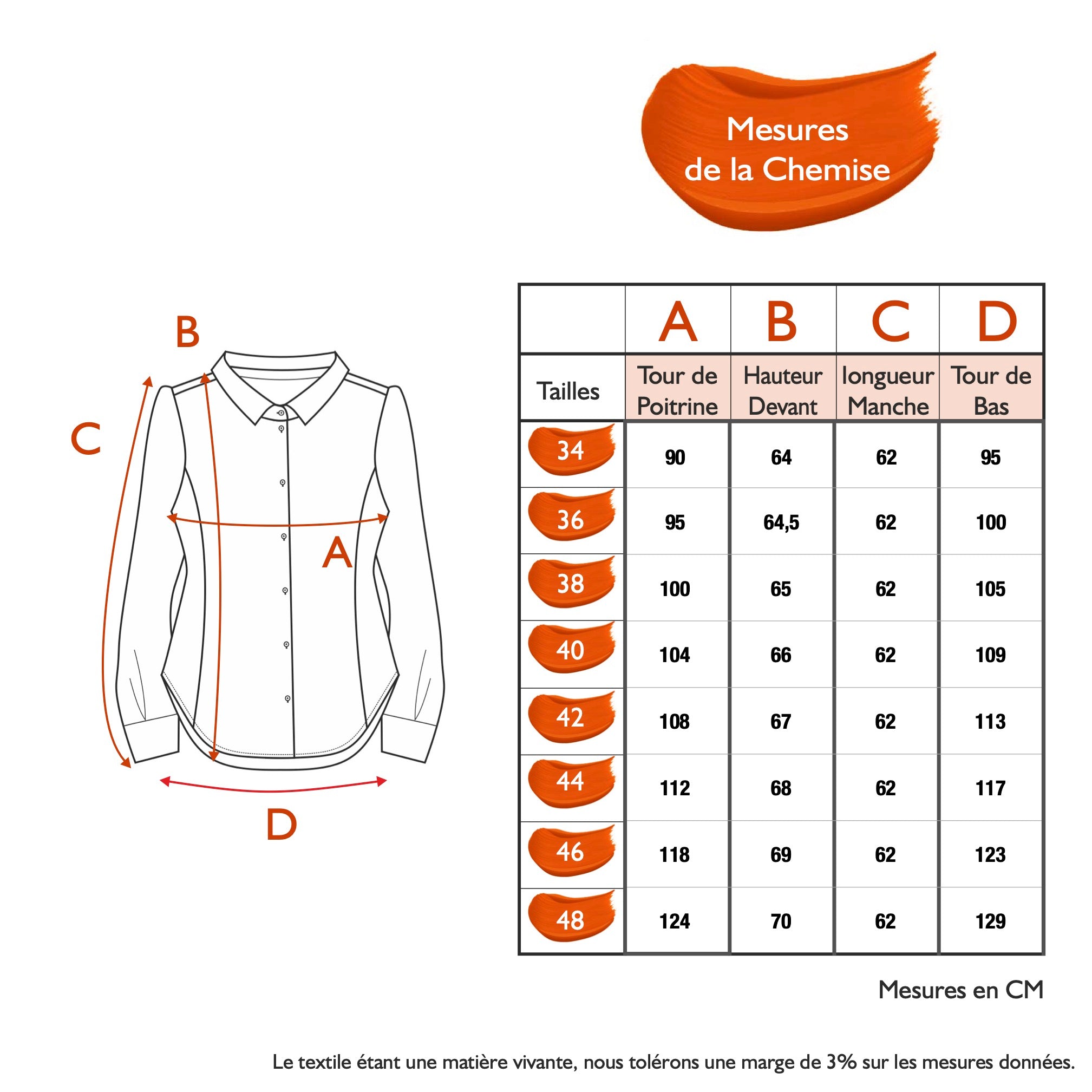 Mesures de la Chemise

B
C
A
D

| | A | B | C | D |
|---|---|---|---|---|
| Tailles | Tour de Poitrine | Hauteur Devant | longueur Manche | Tour de Bas |
| 34 | 90 | 64 | 62 | 95 |
| 36 | 95 | 64,5 | 62 | 100 |
| 38 | 100 | 65 | 62 | 105 |
| 40 | 104 | 66 | 62 | 109 |
| 42 | 108 | 67 | 62 | 113 |
| 44 | 112 | 68 | 62 | 117 |
| 46 | 118 | 69 | 62 | 123 |
| 48 | 124 | 70 | 62 | 129 |

Mesures en CM

Le textile étant une matière vivante, nous tolérons une marge de 3% sur les mesures données.