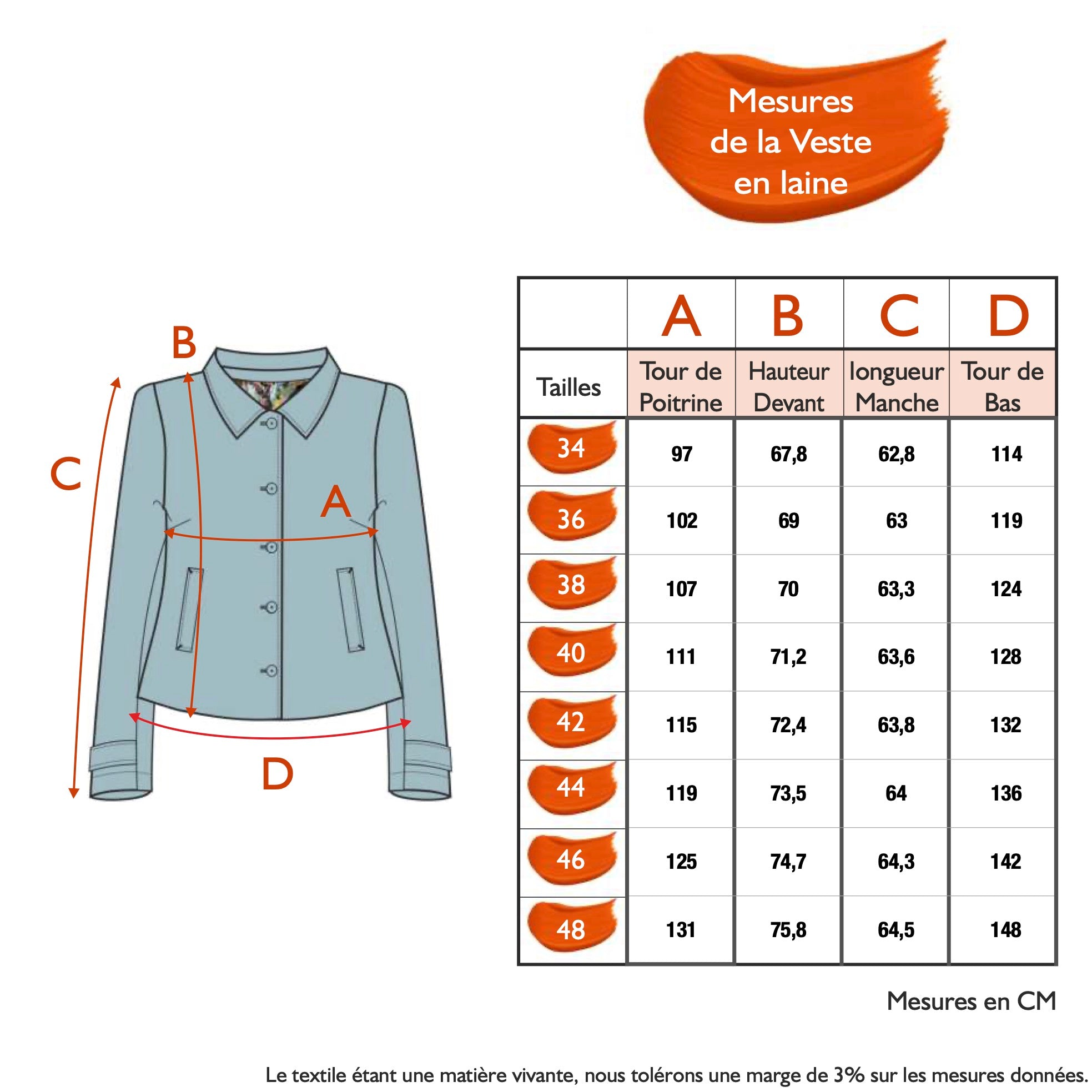 Mesures de la Veste en laine

B

C

A

D

| | A | B | C | D |
|---|---|---|---|---|
| Tailles | Tour de Poitrine | Hauteur Devant | longueur Manche | Tour de Bas |
| 34 | 97 | 67,8 | 62,8 | 114 |
| 36 | 102 | 69 | 63 | 119 |
| 38 | 107 | 70 | 63,3 | 124 |
| 40 | 111 | 71,2 | 63,6 | 128 |
| 42 | 115 | 72,4 | 63,8 | 132 |
| 44 | 119 | 73,5 | 64 | 136 |
| 46 | 125 | 74,7 | 64,3 | 142 |
| 48 | 131 | 75,8 | 64,5 | 148 |

Mesures en CM

Le textile étant une matière vivante, nous tolérons une marge de 3% sur les mesures données.