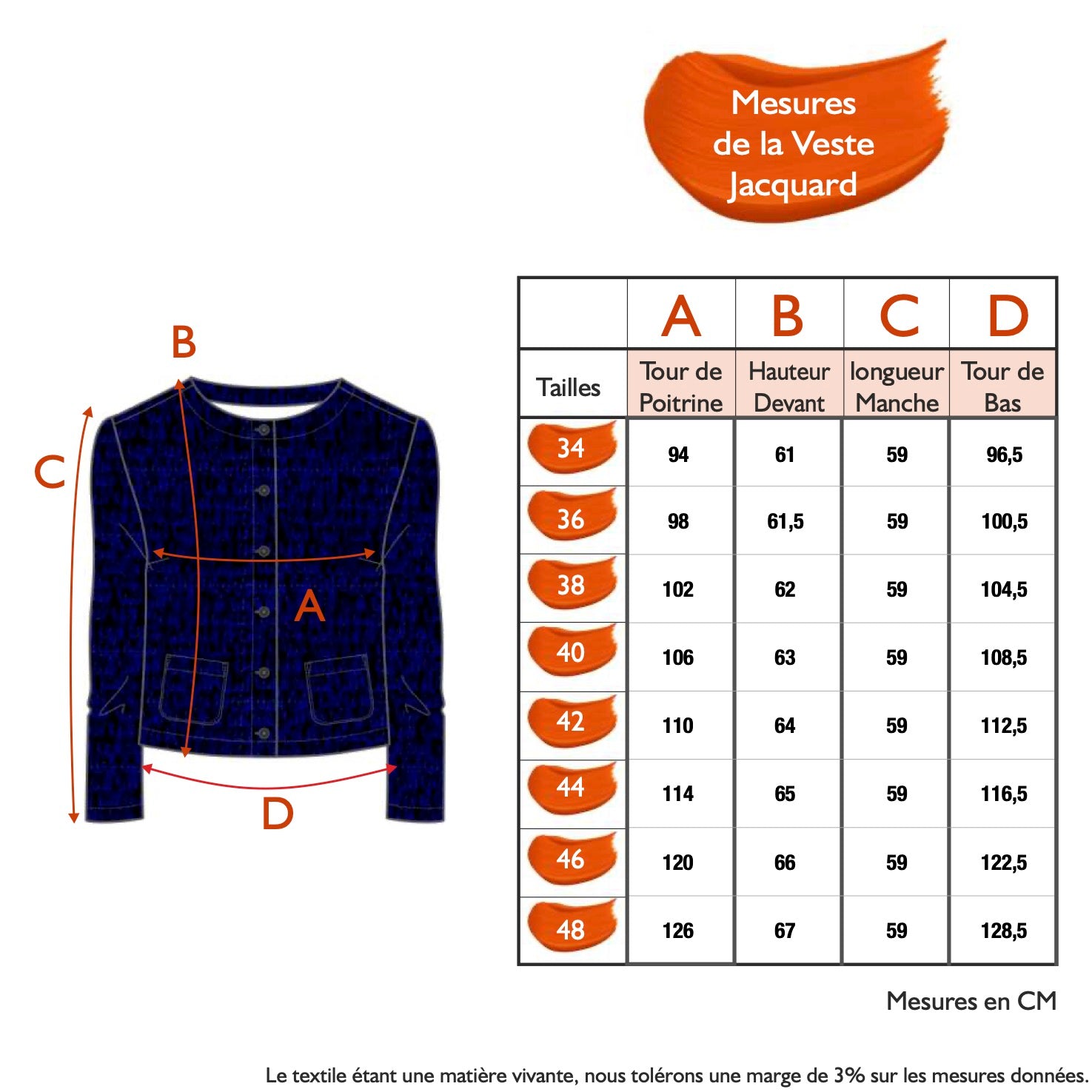 Mesures de la Veste Jacquard

B
C
A
D

|  | A | B | C | D |
|---|---|---|---|---|
| Tailles | Tour de Poitrine | Hauteur Devant | longueur Manche | Tour de Bas |
| 34 | 94 | 61 | 59 | 96,5 |
| 36 | 98 | 61,5 | 59 | 100,5 |
| 38 | 102 | 62 | 59 | 104,5 |
| 40 | 106 | 63 | 59 | 108,5 |
| 42 | 110 | 64 | 59 | 112,5 |
| 44 | 114 | 65 | 59 | 116,5 |
| 46 | 120 | 66 | 59 | 122,5 |
| 48 | 126 | 67 | 59 | 128,5 |

Mesures en CM

Le textile étant une matière vivante, nous tolérons une marge de 3% sur les mesures données.