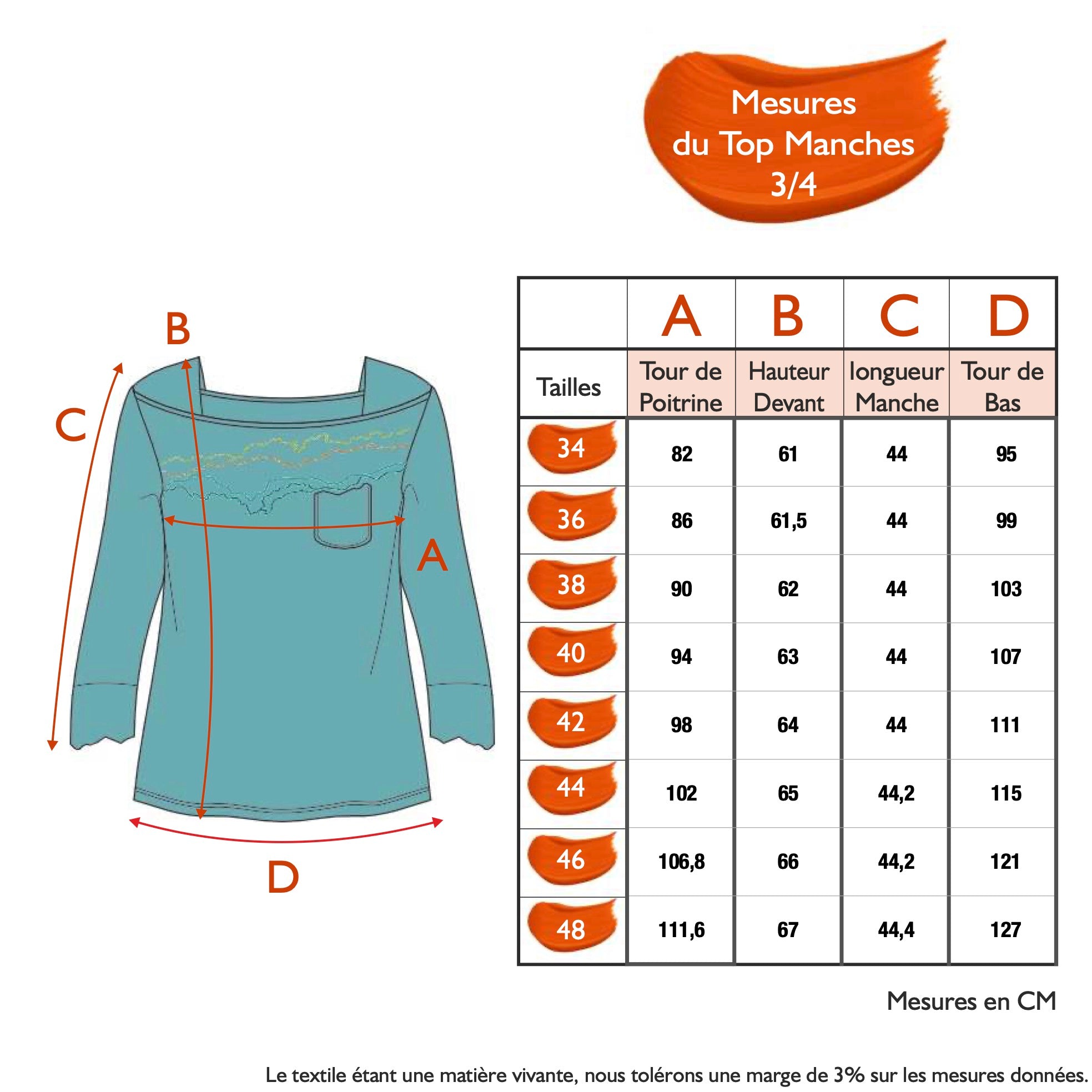 Mesures du Top Manches 3/4

B
C
A
D

|  | A | B | C | D |
|---|---|---|---|---|
| Tailles | Tour de Poitrine | Hauteur Devant | longueur Manche | Tour de Bas |
| 34 | 82 | 61 | 44 | 95 |
| 36 | 86 | 61,5 | 44 | 99 |
| 38 | 90 | 62 | 44 | 103 |
| 40 | 94 | 63 | 44 | 107 |
| 42 | 98 | 64 | 44 | 111 |
| 44 | 102 | 65 | 44,2 | 115 |
| 46 | 106,8 | 66 | 44,2 | 121 |
| 48 | 111,6 | 67 | 44,4 | 127 |

Mesures en CM

Le textile étant une matière vivante, nous tolérons une marge de 3% sur les mesures données.