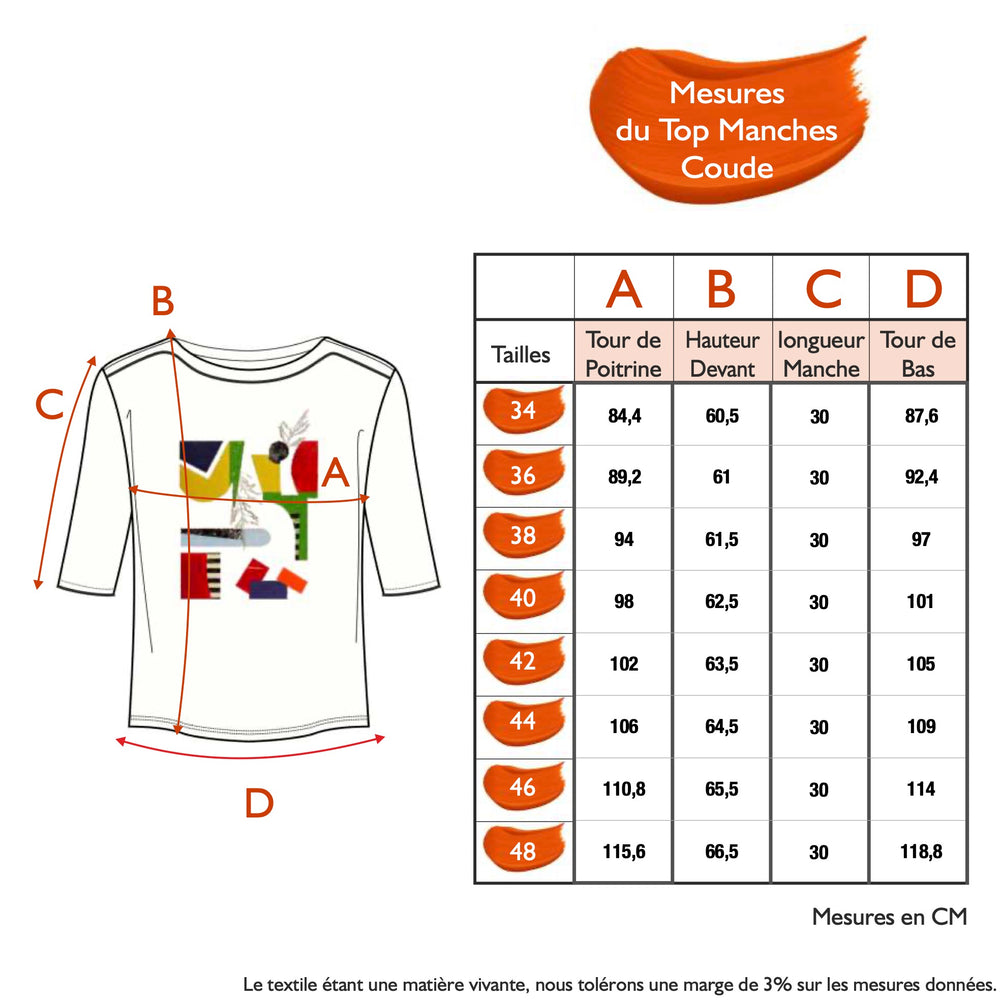 Mesures du Top Manches Coude

B
C
A
D

| | A | B | C | D |
|---|---|---|---|---|
| Tailles | Tour de Poitrine | Hauteur Devant | longueur Manche | Tour de Bas |
| 34 | 84,4 | 60,5 | 30 | 87,6 |
| 36 | 89,2 | 61 | 30 | 92,4 |
| 38 | 94 | 61,5 | 30 | 97 |
| 40 | 98 | 62,5 | 30 | 101 |
| 42 | 102 | 63,5 | 30 | 105 |
| 44 | 106 | 64,5 | 30 | 109 |
| 46 | 110,8 | 65,5 | 30 | 114 |
| 48 | 115,6 | 66,5 | 30 | 118,8 |

Mesures en CM

Le textile étant une matière vivante, nous tolérons une marge de 3% sur les mesures données.