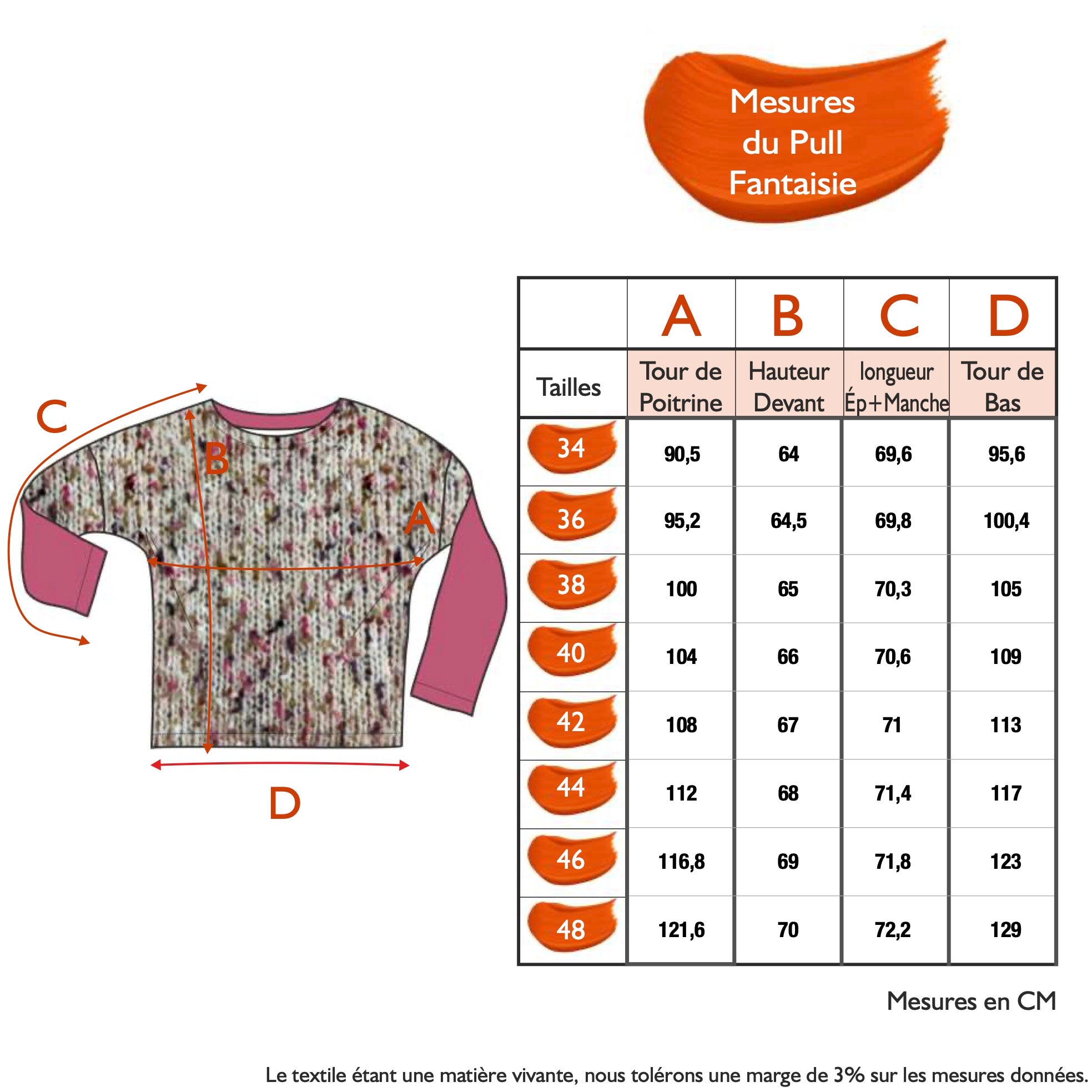 Mesures du Pull Fantaisie

C

B

A

D

| | A | B | C | D |
|---|---|---|---|---|
| Tailles | Tour de Poitrine | Hauteur Devant | longueur Ép+Manche | Tour de Bas |
| 34 | 90,5 | 64 | 69,6 | 95,6 |
| 36 | 95,2 | 64,5 | 69,8 | 100,4 |
| 38 | 100 | 65 | 70,3 | 105 |
| 40 | 104 | 66 | 70,6 | 109 |
| 42 | 108 | 67 | 71 | 113 |
| 44 | 112 | 68 | 71,4 | 117 |
| 46 | 116,8 | 69 | 71,8 | 123 |
| 48 | 121,6 | 70 | 72,2 | 129 |

Mesures en CM

Le textile étant une matière vivante, nous tolérons une marge de 3% sur les mesures données.