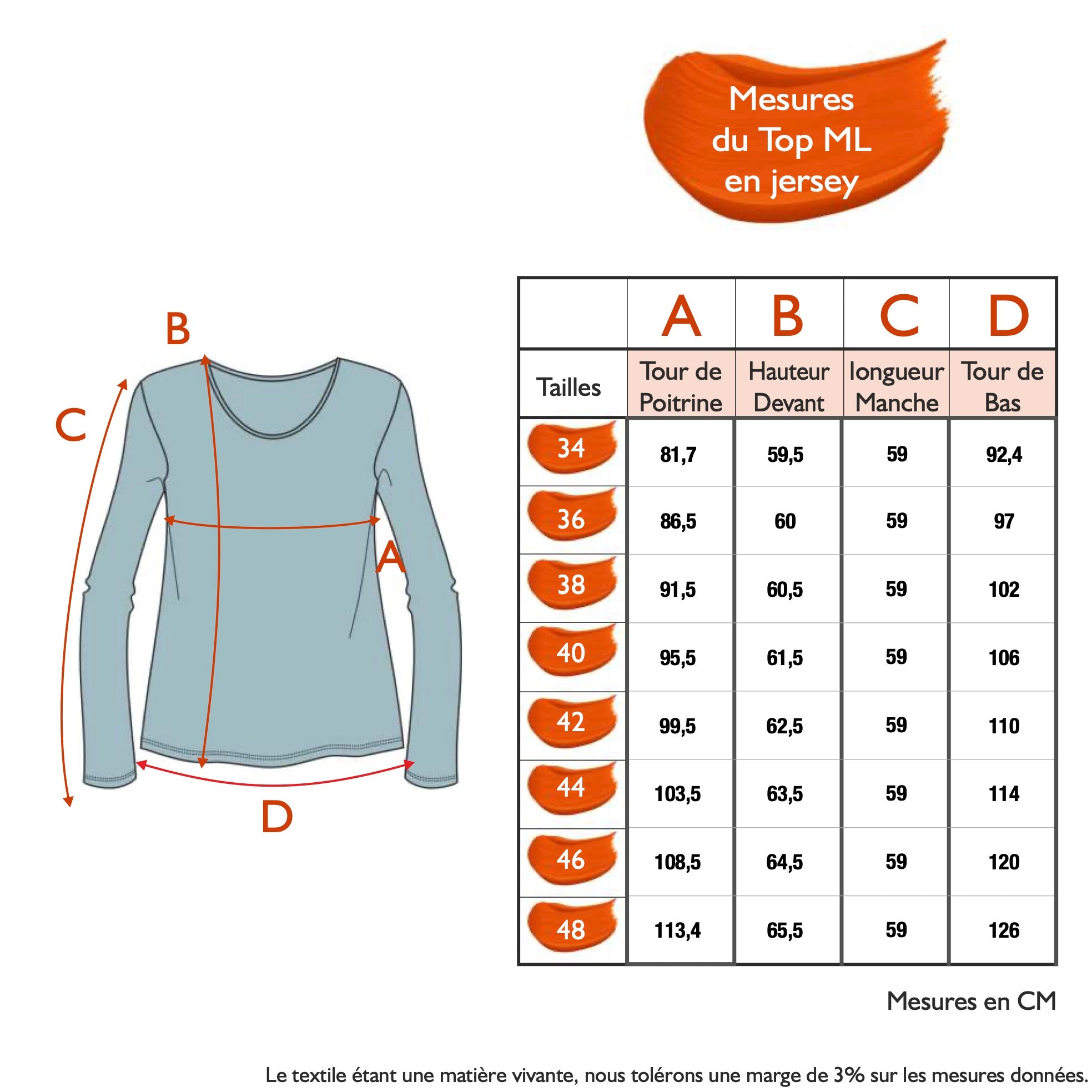 Mesures du Top ML en jersey

B

C

A

D

| | A | B | C | D |
|---|---|---|---|---|
| Tailles | Tour de Poitrine | Hauteur Devant | longueur Manche | Tour de Bas |
| 34 | 81,7 | 59,5 | 59 | 92,4 |
| 36 | 86,5 | 60 | 59 | 97 |
| 38 | 91,5 | 60,5 | 59 | 102 |
| 40 | 95,5 | 61,5 | 59 | 106 |
| 42 | 99,5 | 62,5 | 59 | 110 |
| 44 | 103,5 | 63,5 | 59 | 114 |
| 46 | 108,5 | 64,5 | 59 | 120 |
| 48 | 113,4 | 65,5 | 59 | 126 |

Mesures en CM

Le textile étant une matière vivante, nous tolérons une marge de 3% sur les mesures données.